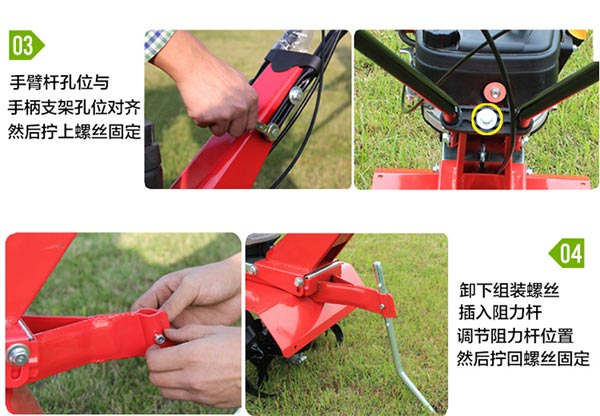 03

手臂杆孔位与
手柄支架孔位对齐
然后拧上螺丝固定

04

卸下组装螺丝
插入阻力杆
调节阻力杆位置
然后拧回螺丝固定